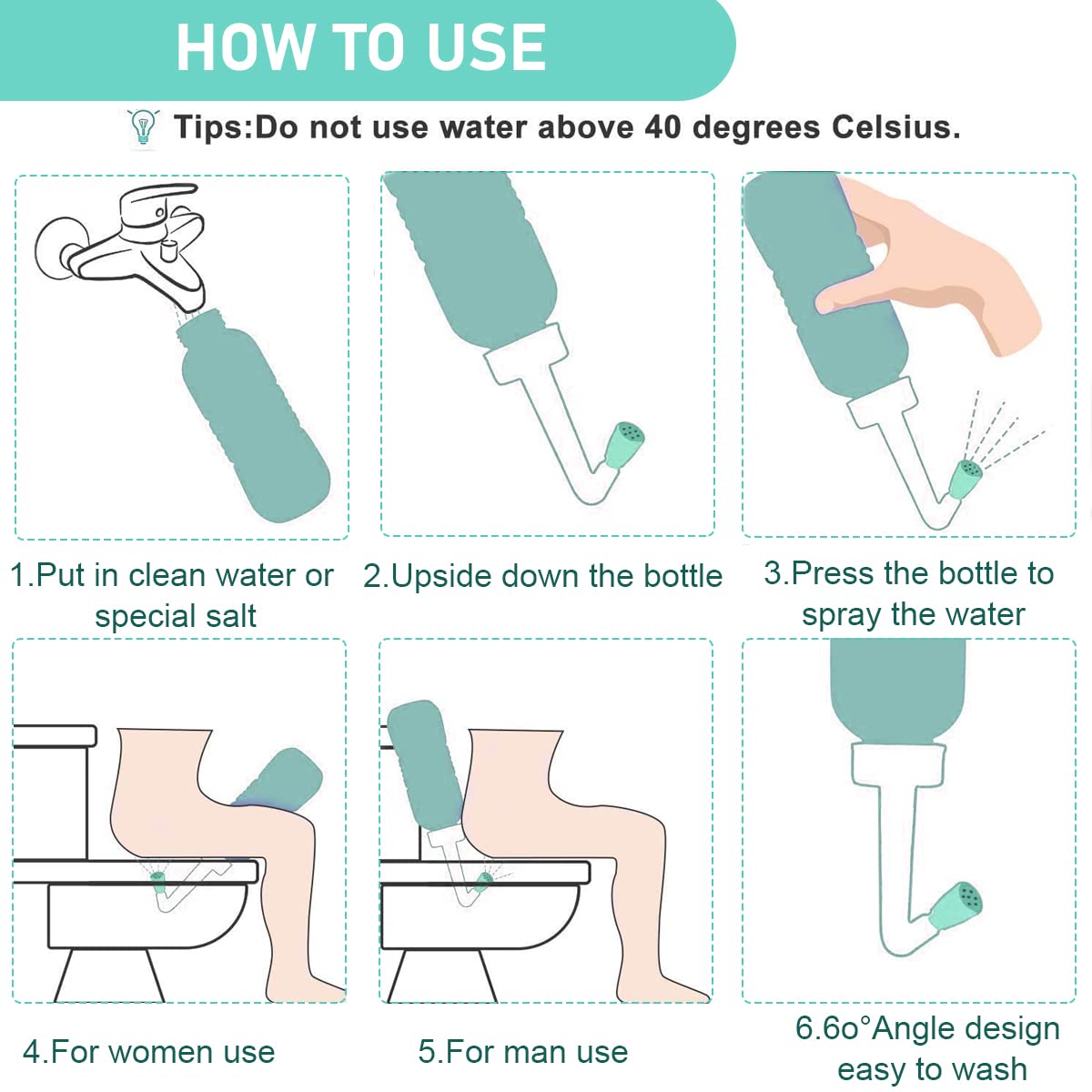 HOW TO USE

Tips:Do not use water above 40 degrees Celsius.

1.Put in clean water or special salt

2.Upside down the bottle

3.Press the bottle to spray the water

4.For women use

5.For man use

6.6o°Angle design easy to wash